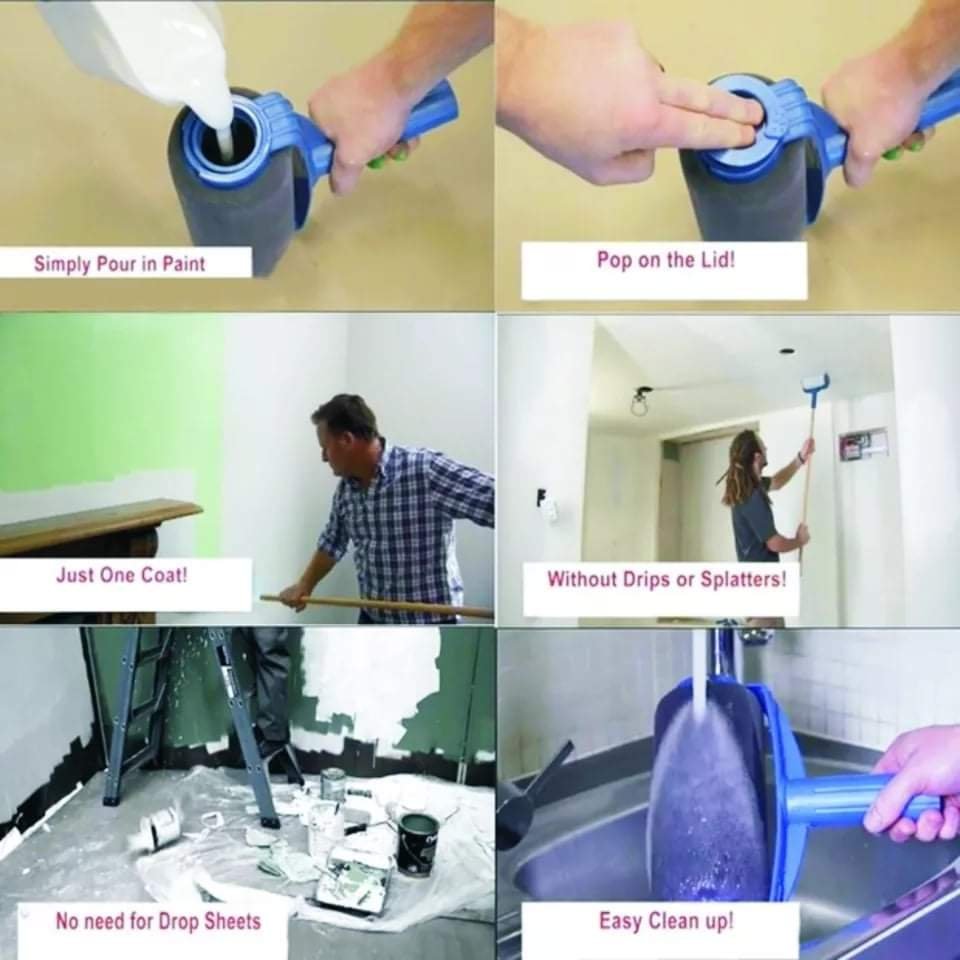 Simply Pour in Paint

Pop on the Lid!

Just One Coat!

Without Drips or Splatters!

No need for Drop Sheets

Easy Clean up!